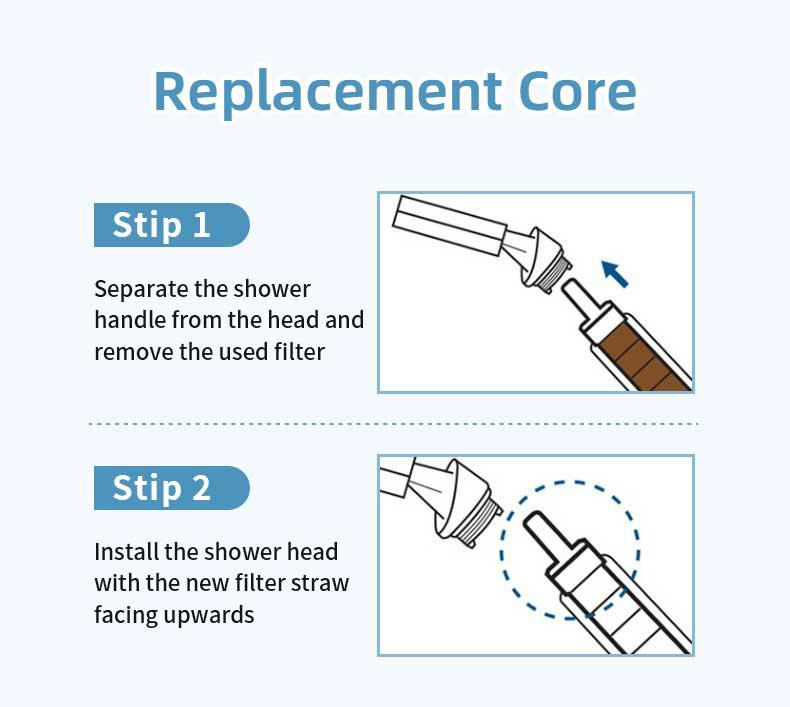 Replacement Core

Stip 1

Separate the shower handle from the head and remove the used filter

Stip 2

Install the shower head with the new filter straw facing upwards