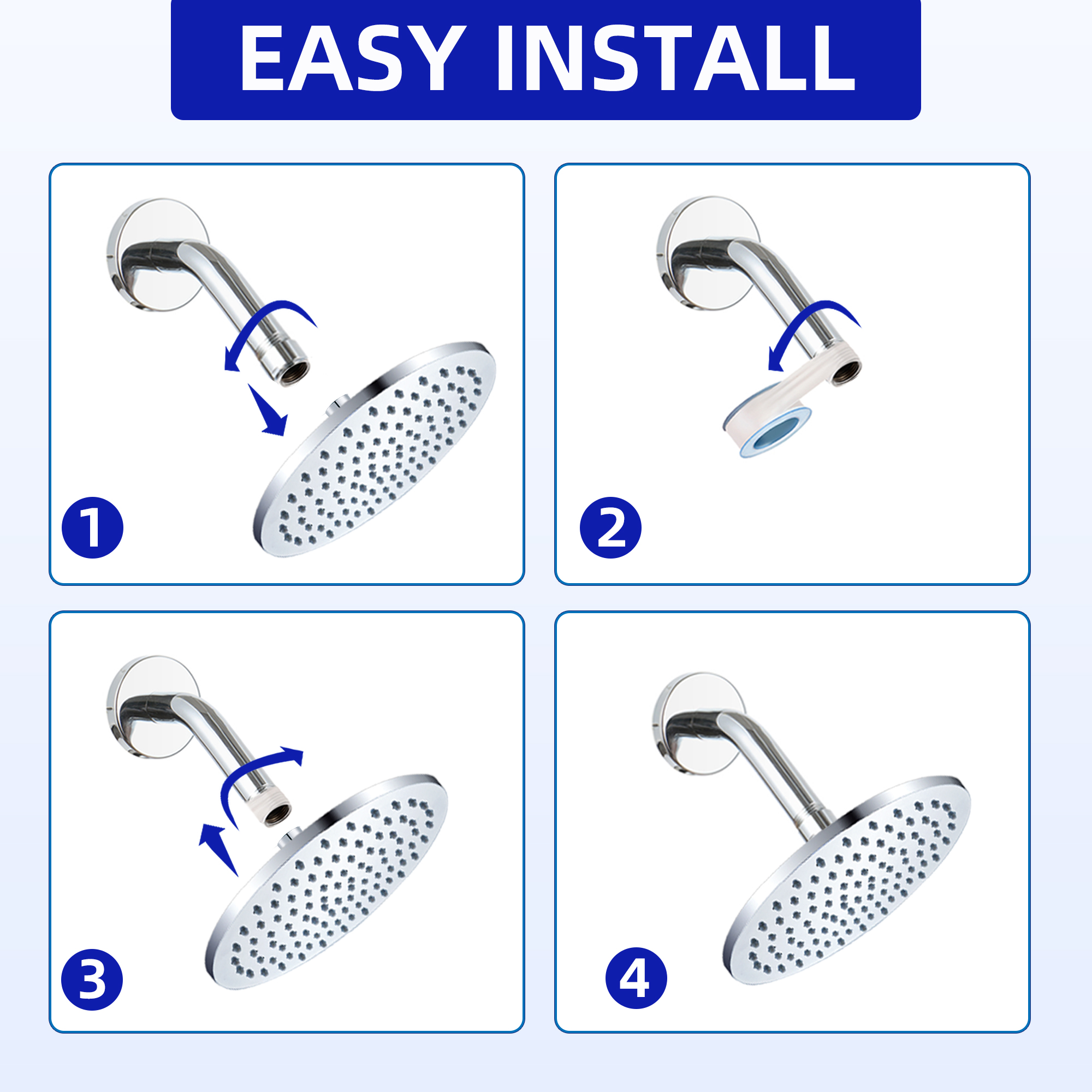 EASY INSTALL

1

2

3

4